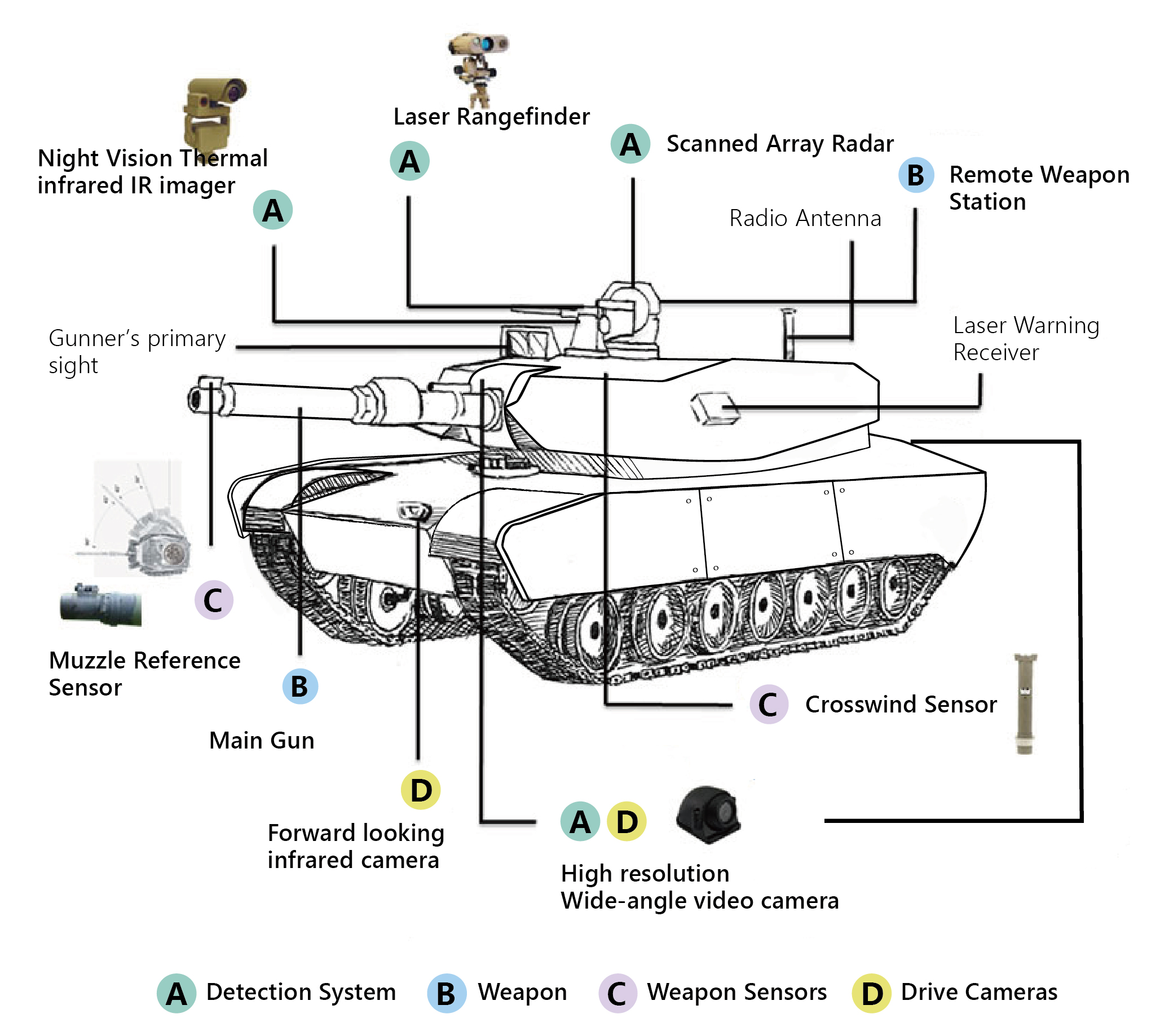 Laser Rangefinder

A

Night Vision Thermal infrared IR imager

A

A Scanned Array Radar

B Remote Weapon Station

Radio Antenna

Gunner's primary sight

Laser Warning Receiver

C

Muzzle Reference Sensor

B

Main Gun

C Crosswind Sensor

D

Forward looking infrared camera

A D

High resolution Wide-angle video camera

A Detection System B Weapon C Weapon Sensors D Drive Cameras